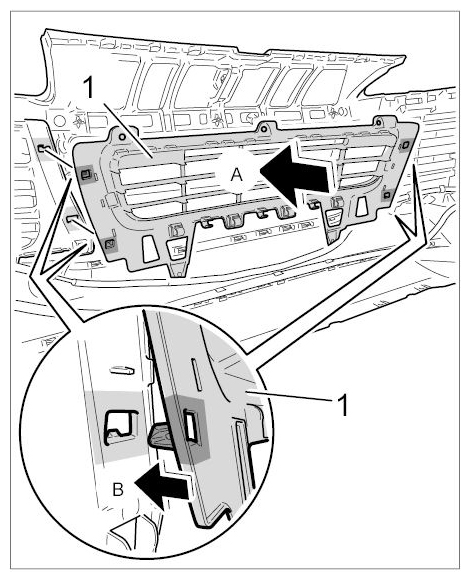 1
A
1
B