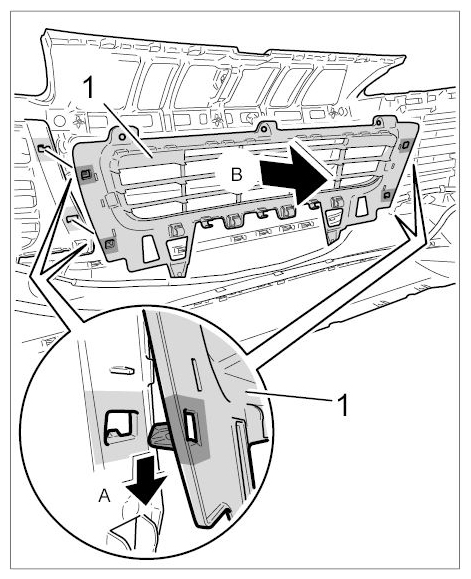 1
B
1
A