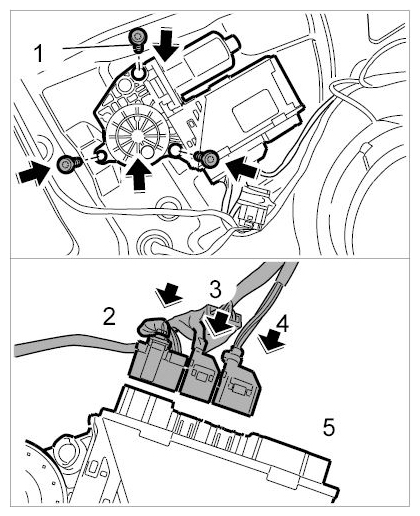 1

2

3

4

5