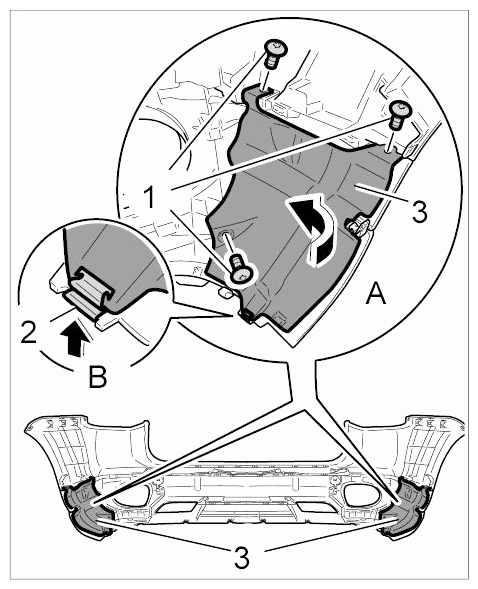 1
3
A
2
B
3