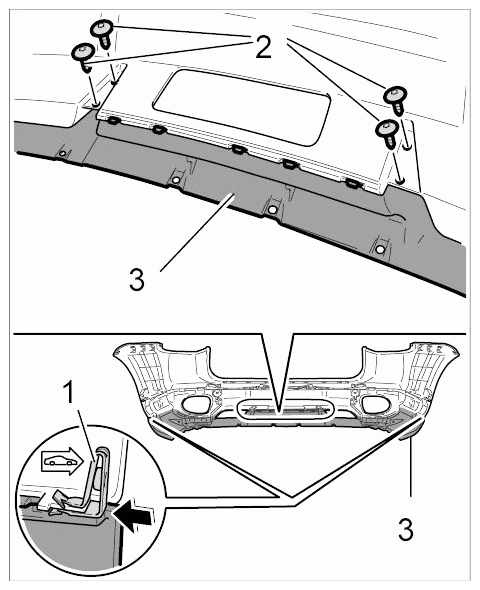 2

3

1

3