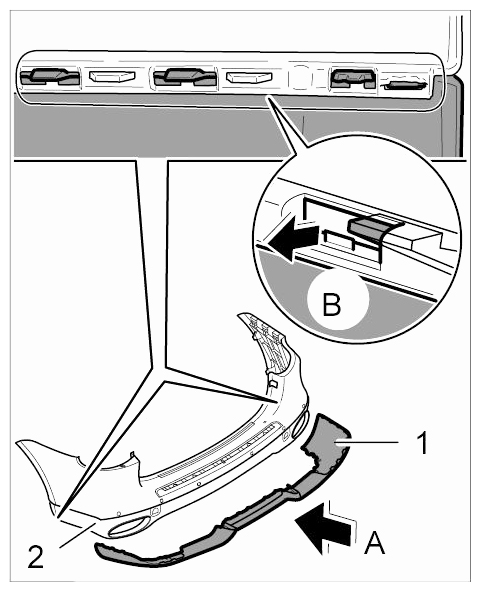 B
1
2
A