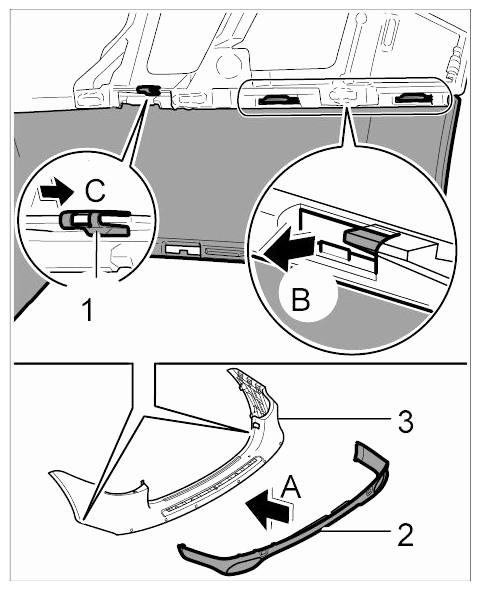 C
1
B
3
A
2