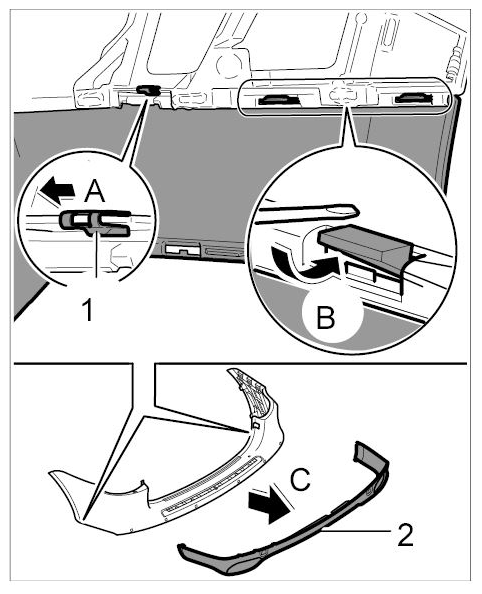 A
1
B
C
2