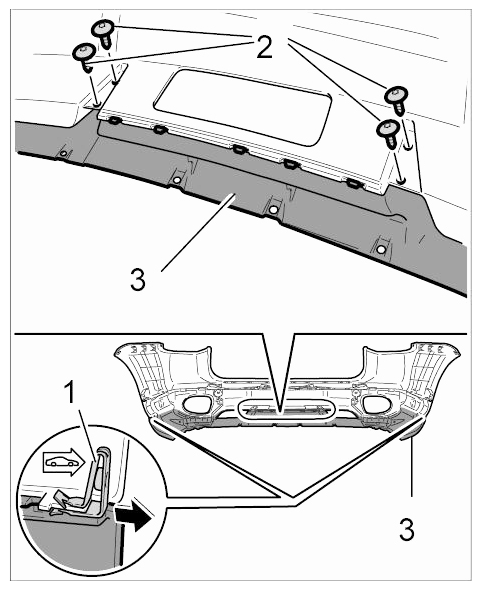 2
3
1
3