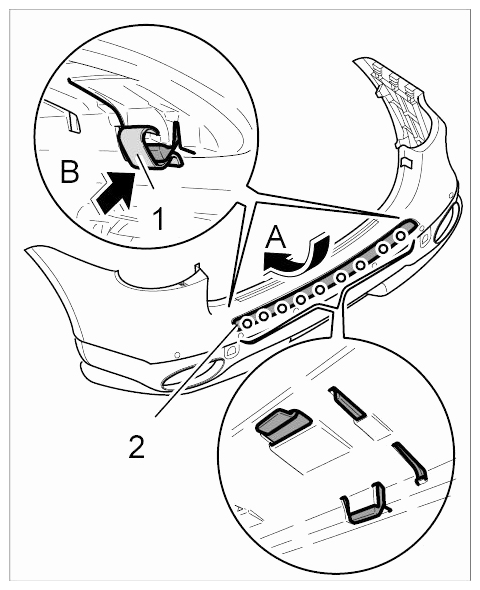 B
1
A
2