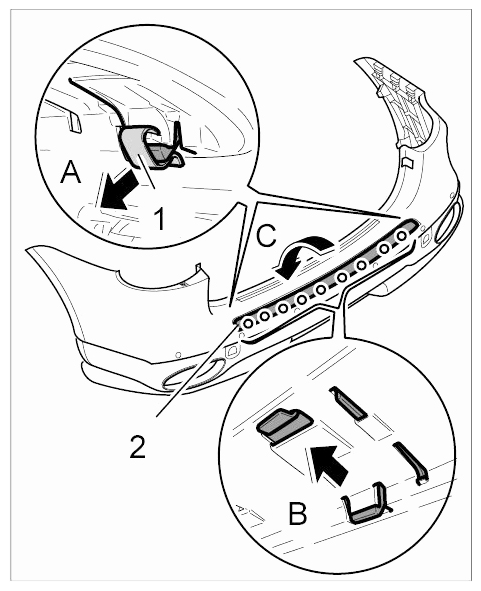 A
1
C
2
B