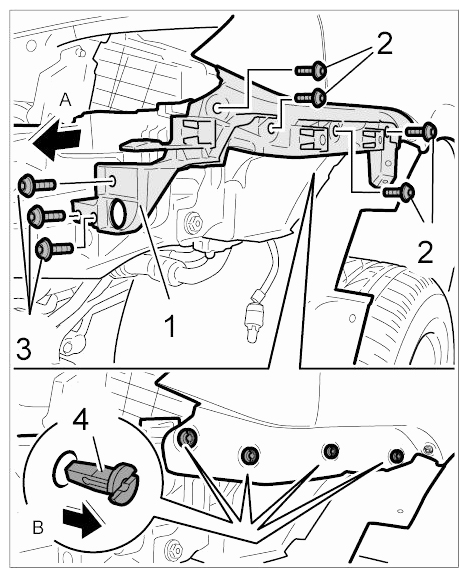 2
A
2
1
3
4
B