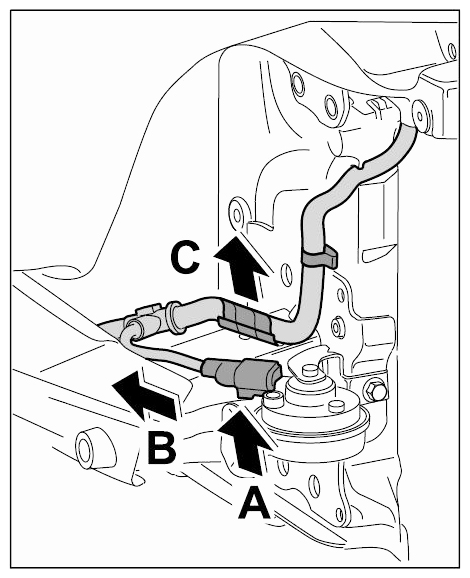 C
B
A