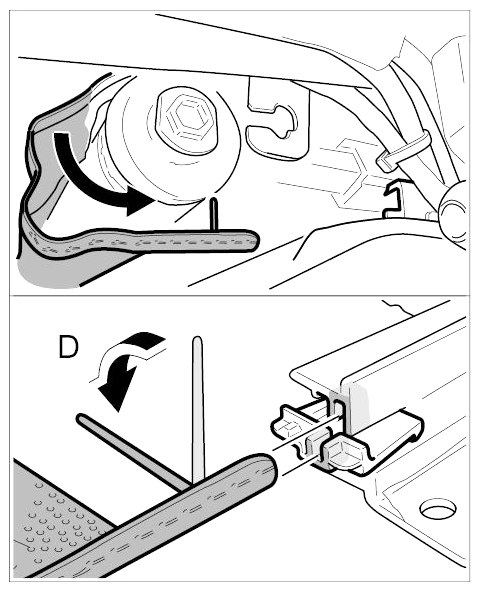 D