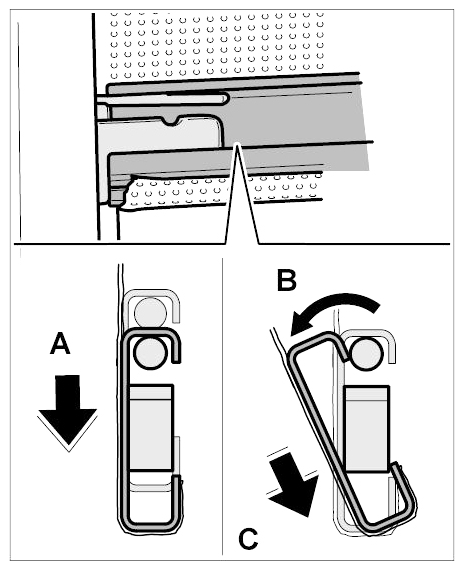 A

B

C