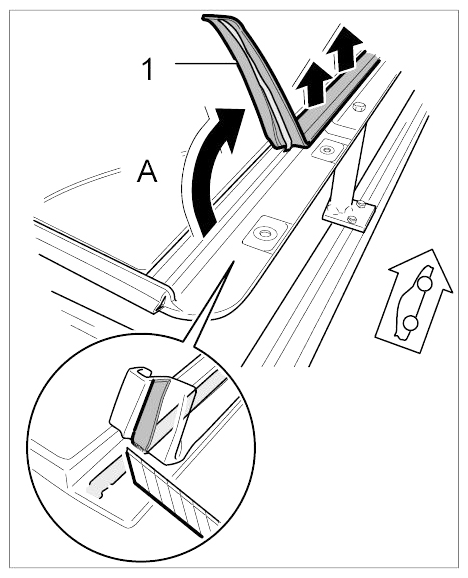 1

A