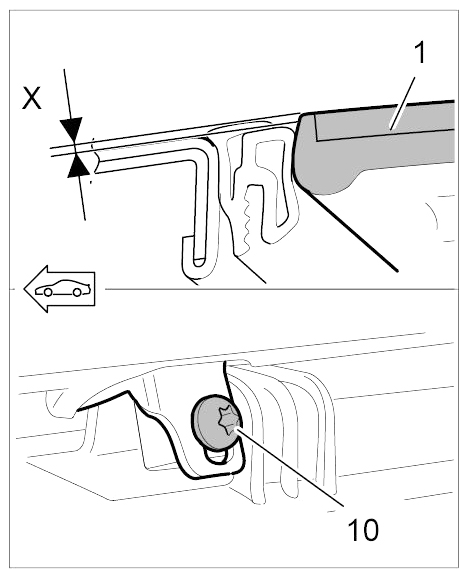 X

1

10