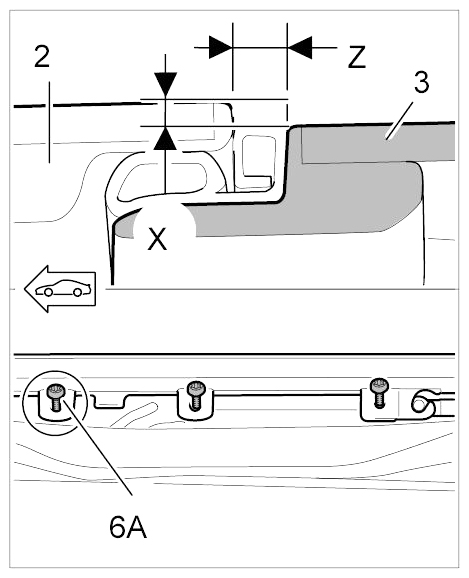 2
Z
3
X
6A