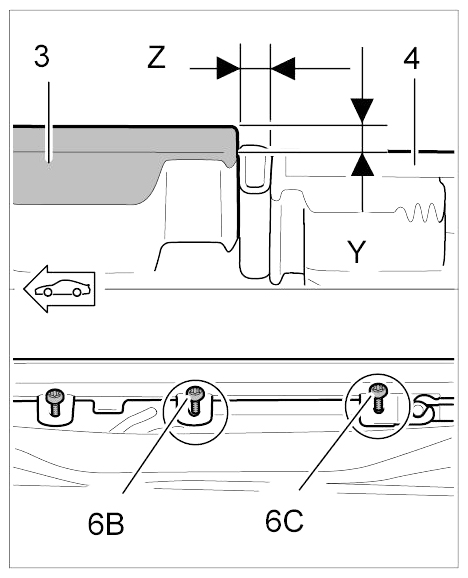 3
Z
4
Y
6B
6C