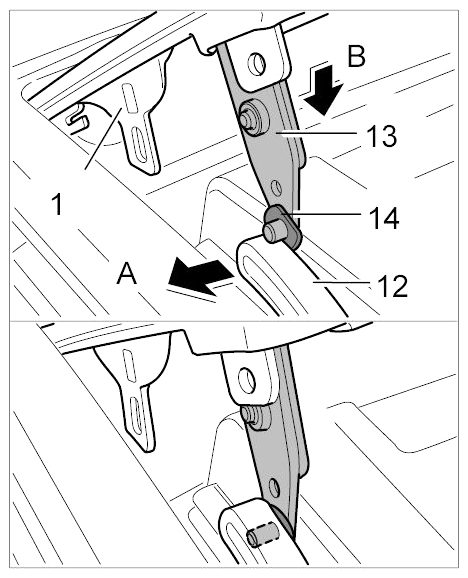 B
13
1
14
A
12