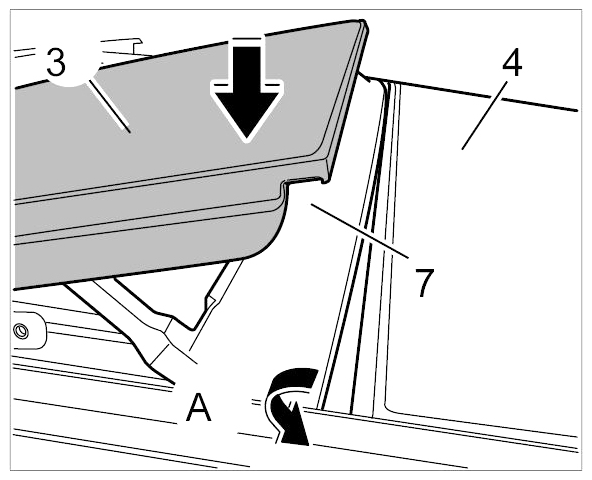 3
4
7
A