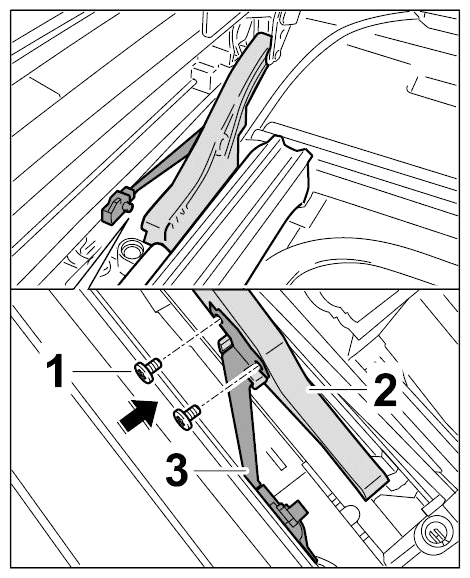 1
2
3