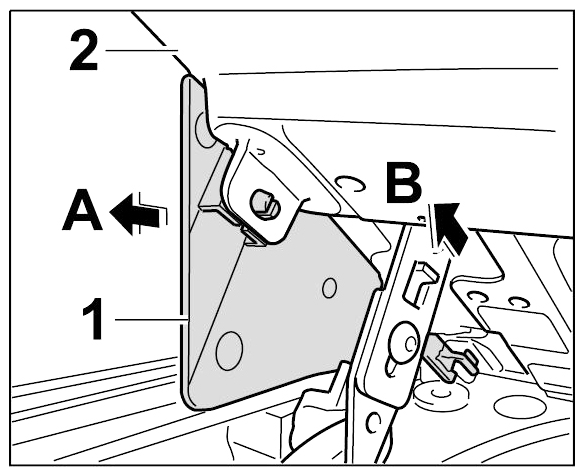 2
A
B
1