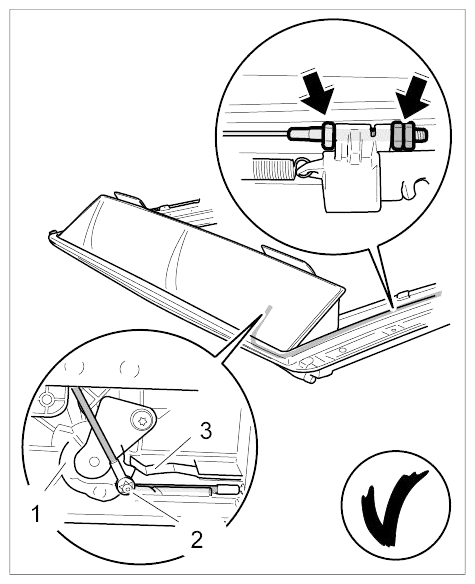 3
1
2