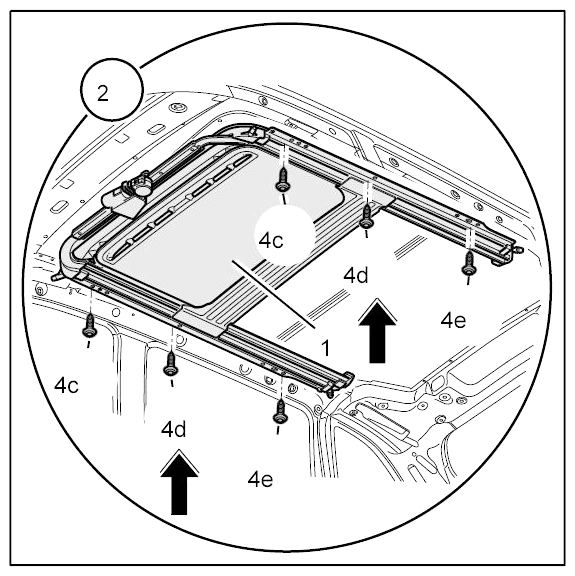 2

4c

4d

4e

1

4c

4d

4e