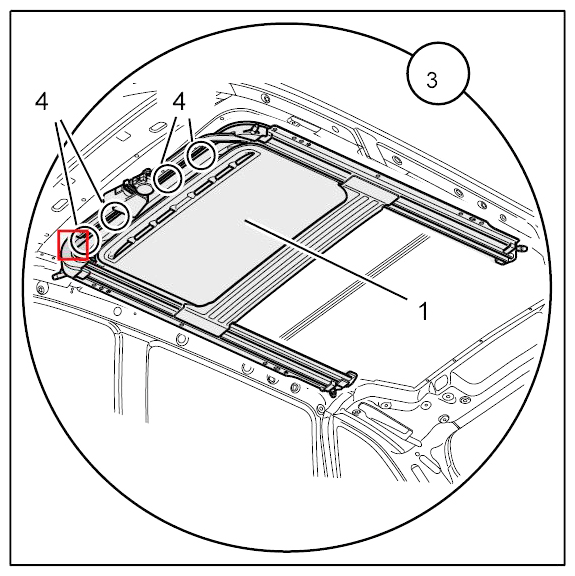 3

4

4

1