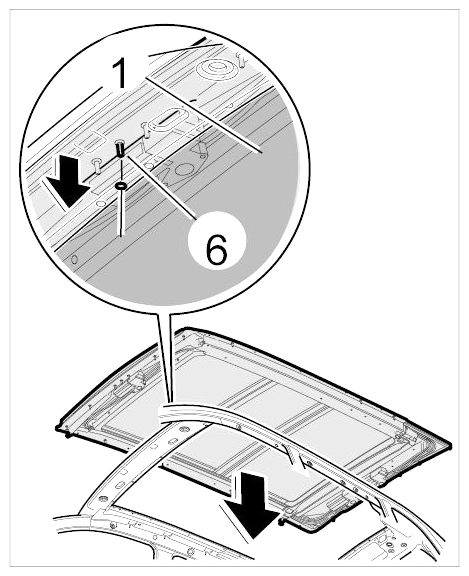 1
6