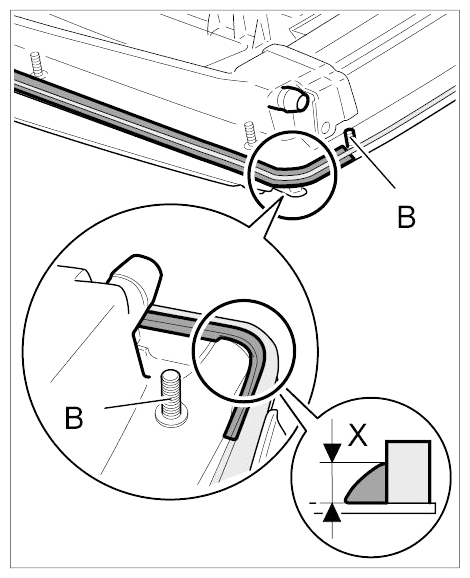 B

B

X