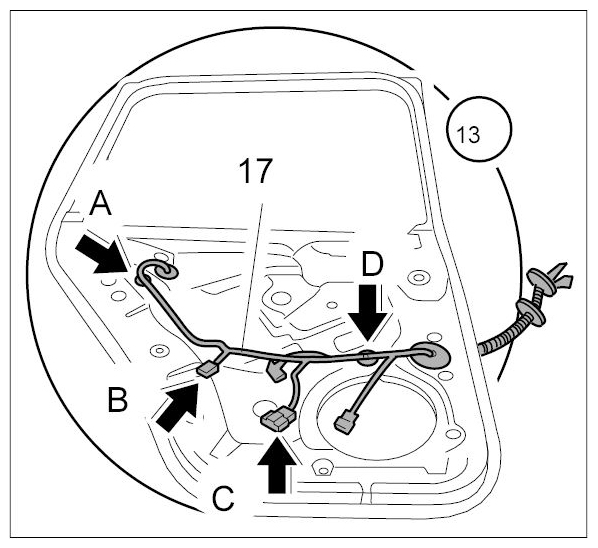 13

17

A

D

B

C