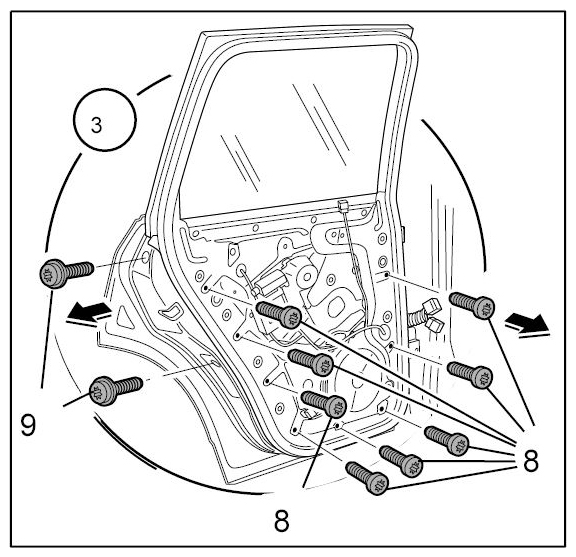 3

9

8

8