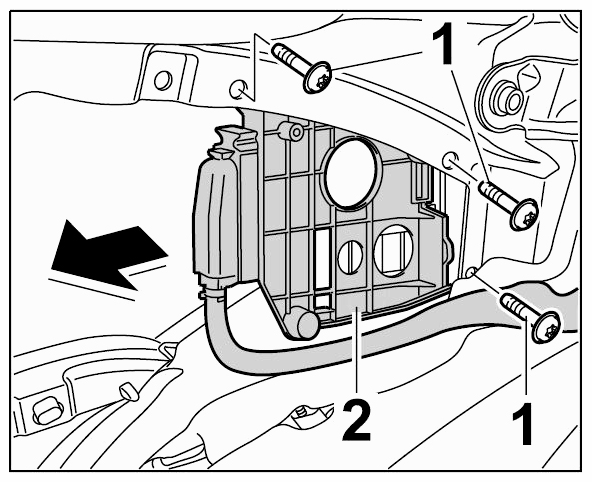 1
2
1