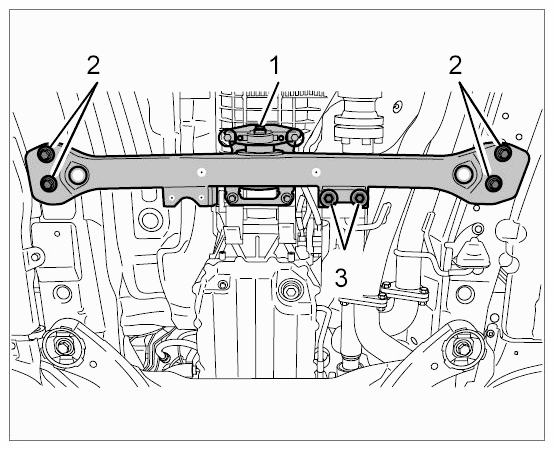 2
1
2
3