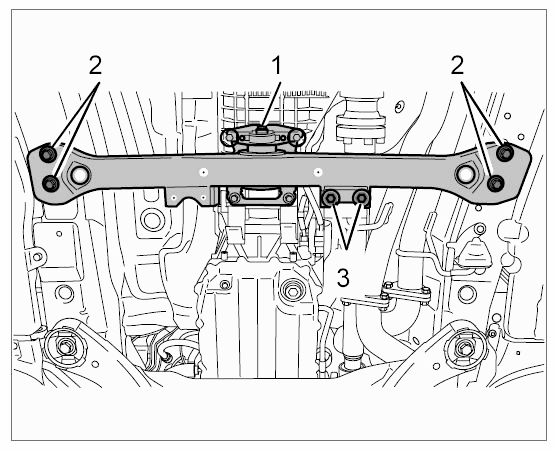 2
1
2
3