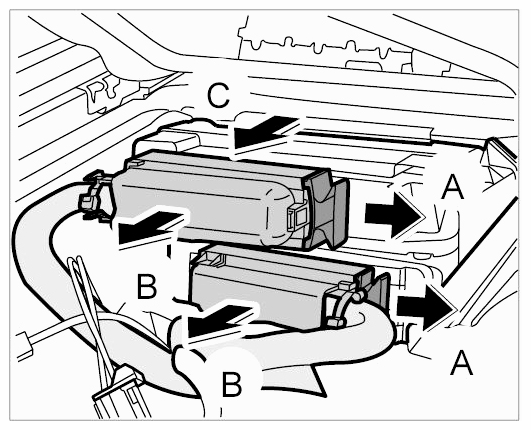 C
A
B
A
B