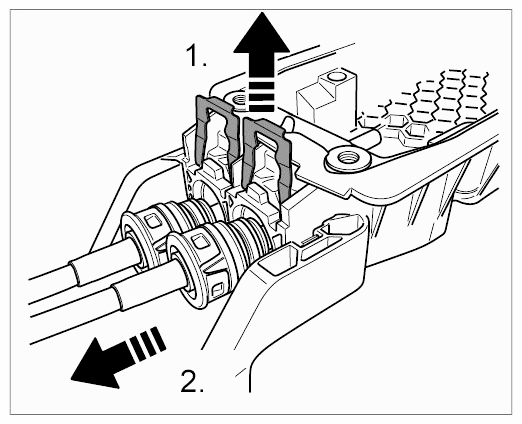 1.

2.