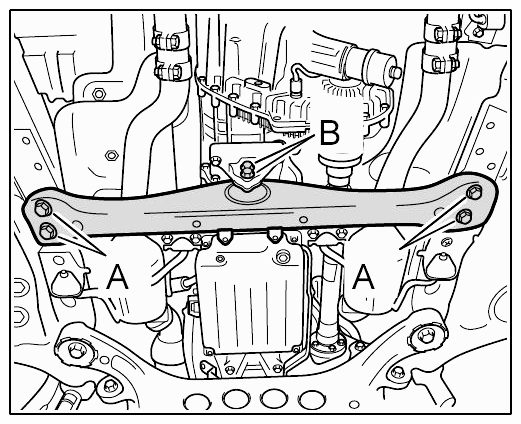 B
A
A