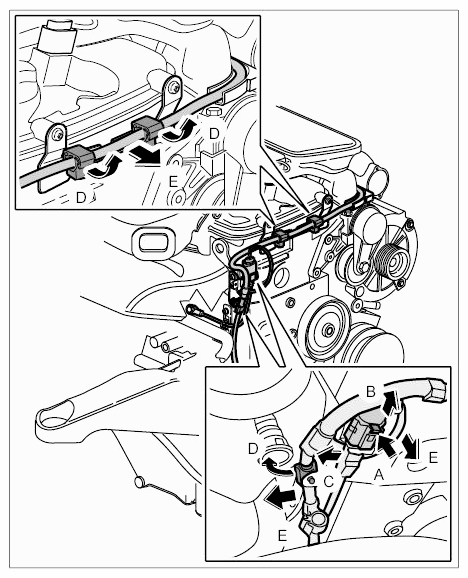 D
E
D
B
D
E
C
A
E