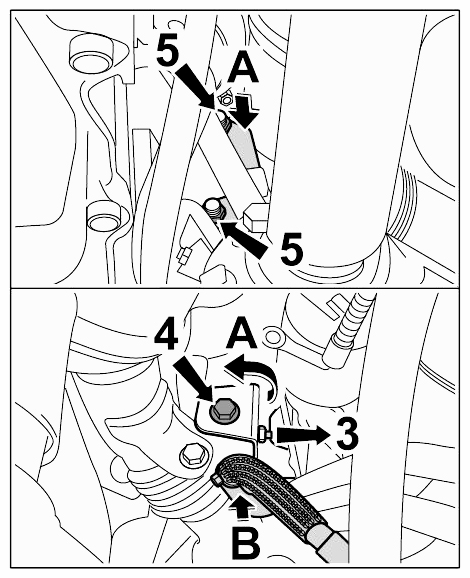 5
A
5
4
A
3
B