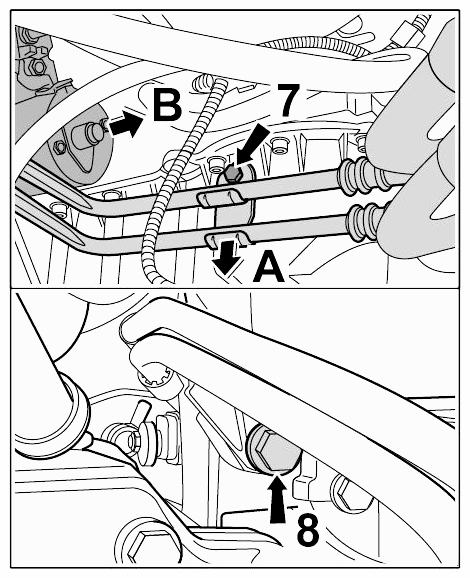 B
7
A
8