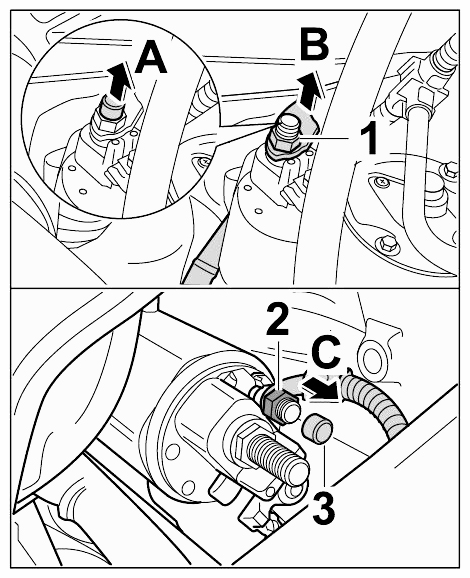 A
B
1
2
C
3