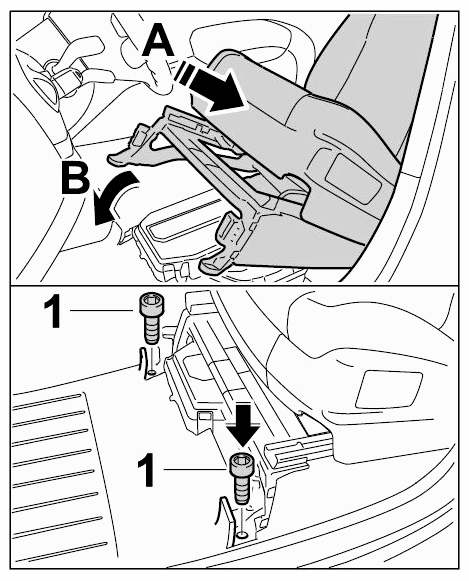 A
B
1
1