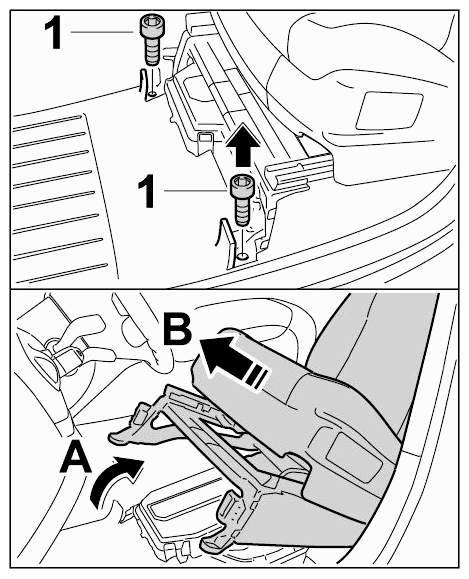 1
1
B
A