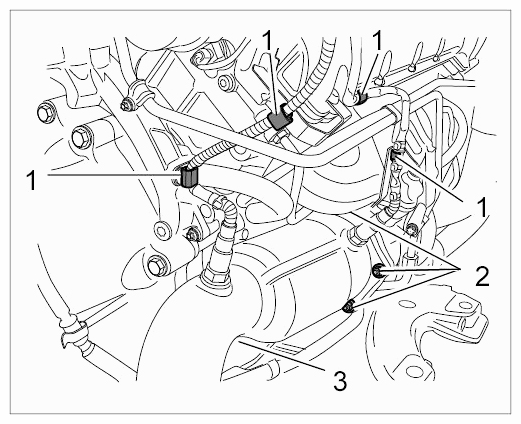 1
1
1
1
2
3