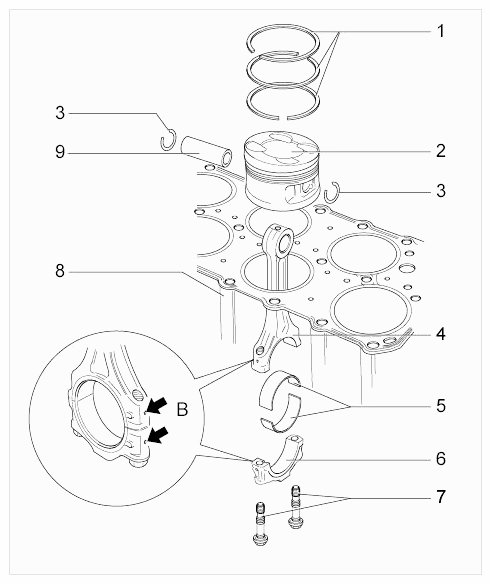 1
3
9
2
3
8
4
B
5
6
7