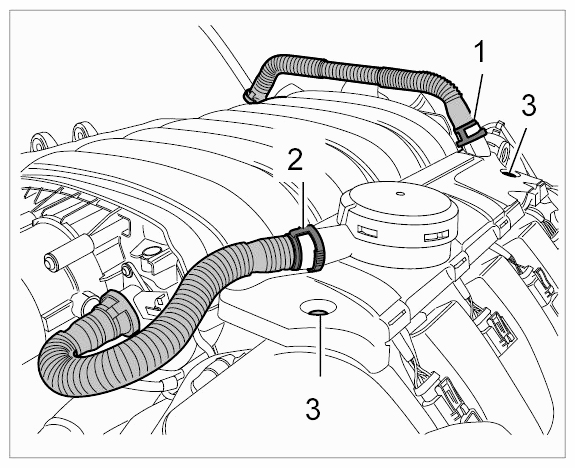 1
3
2
3