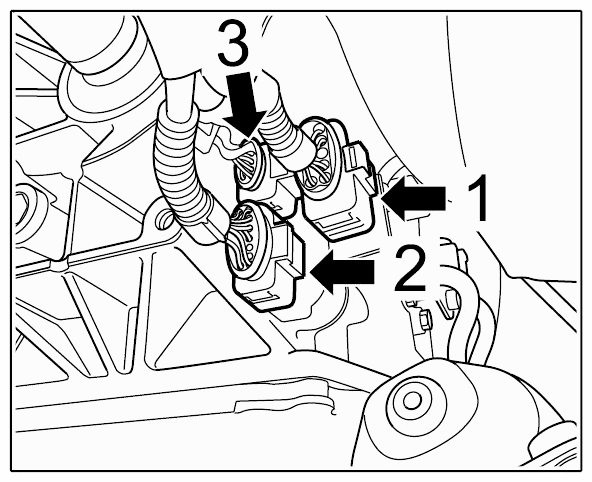 3
1
2