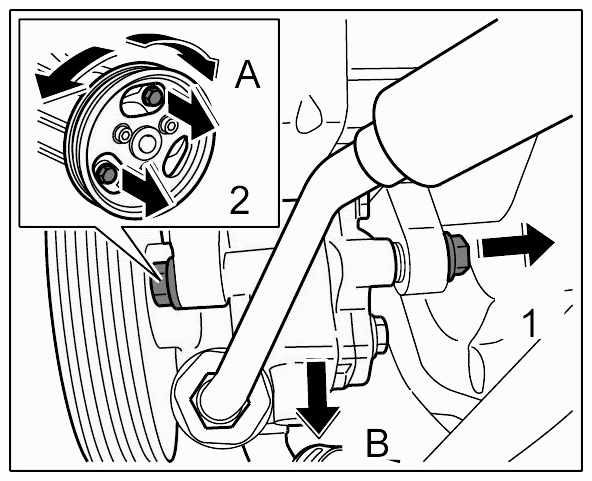 A
2
1
B