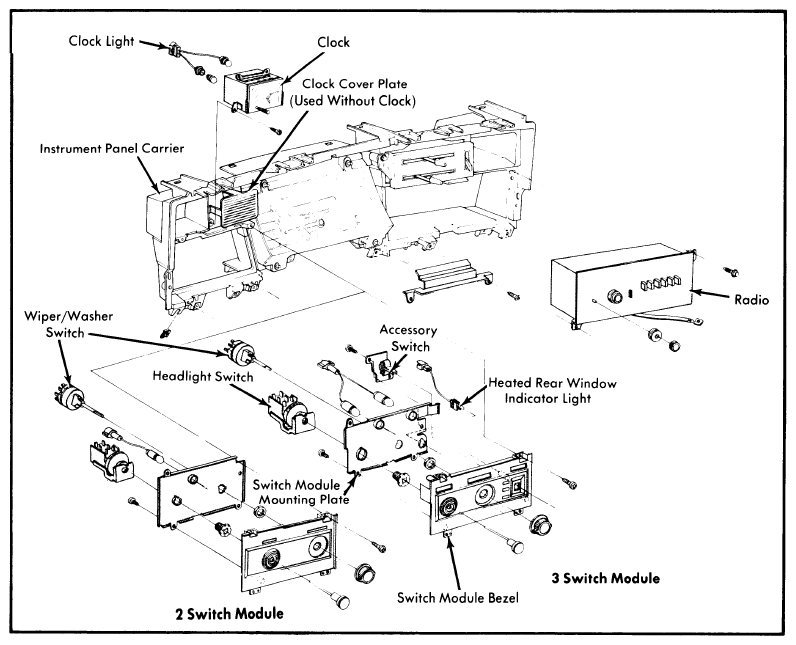 Clock Light

Clock

Clock Cover Plate (Used Without Clock)

Instrument Panel Carrier

Radio

Wiper/Washer Switch

Accessory Switch

Headlight Switch

Heated Rear Window Indicator Light

Switch Module Mounting Plate

3 Switch Module

Switch Module Bezel

2 Switch Module