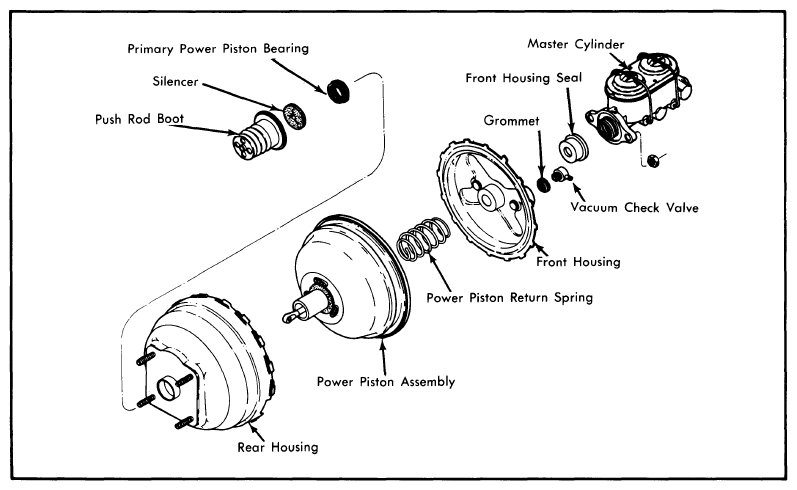 Primary Power Piston Bearing

Silencer

Push Rod Boot

Master Cylinder

Front Housing Seal

Grommet

Vacuum Check Valve

Front Housing

Power Piston Return Spring

Power Piston Assembly

Rear Housing