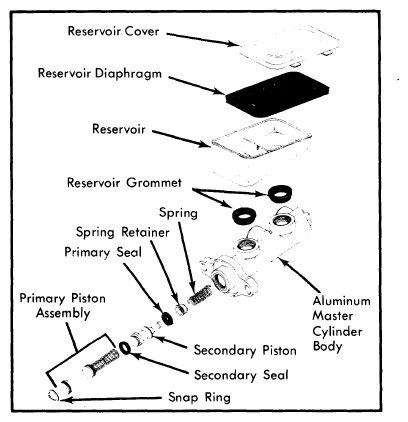 Reservoir Cover

Reservoir Diaphragm

Reservoir

Reservoir Grommet

Spring

Spring Retainer

Primary Seal

Primary Piston Assembly

Aluminum Master Cylinder Body

Secondary Piston

Secondary Seal

Snap Ring